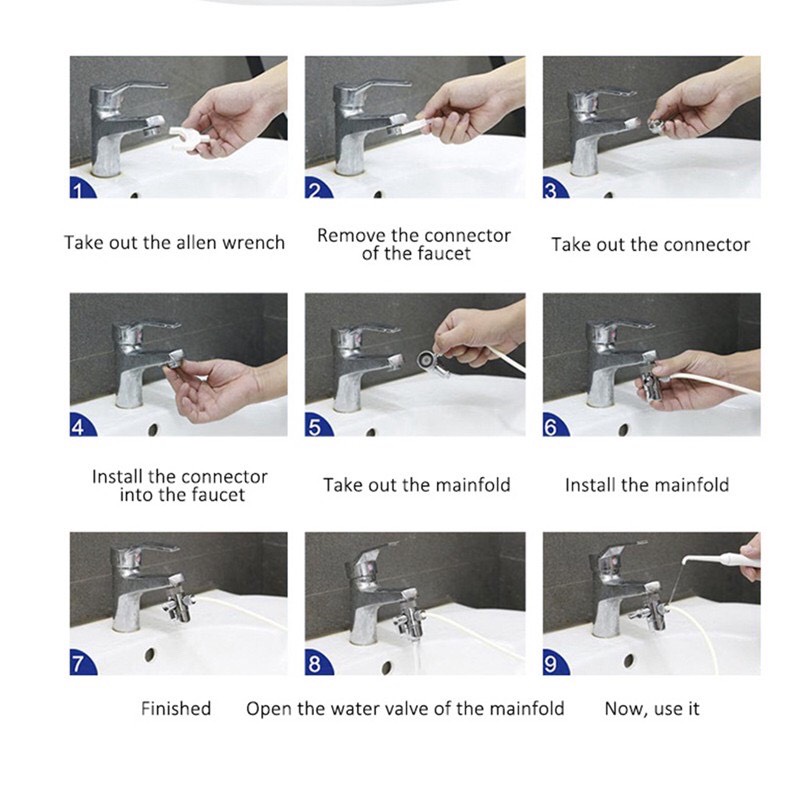 1

Take out the allen wrench

2

Remove the connector of the faucet

3

Take out the connector

4

Install the connector into the faucet

5

Take out the mainfold

6

Install the mainfold

7

Finished

8

Open the water valve of the mainfold

9

Now, use it